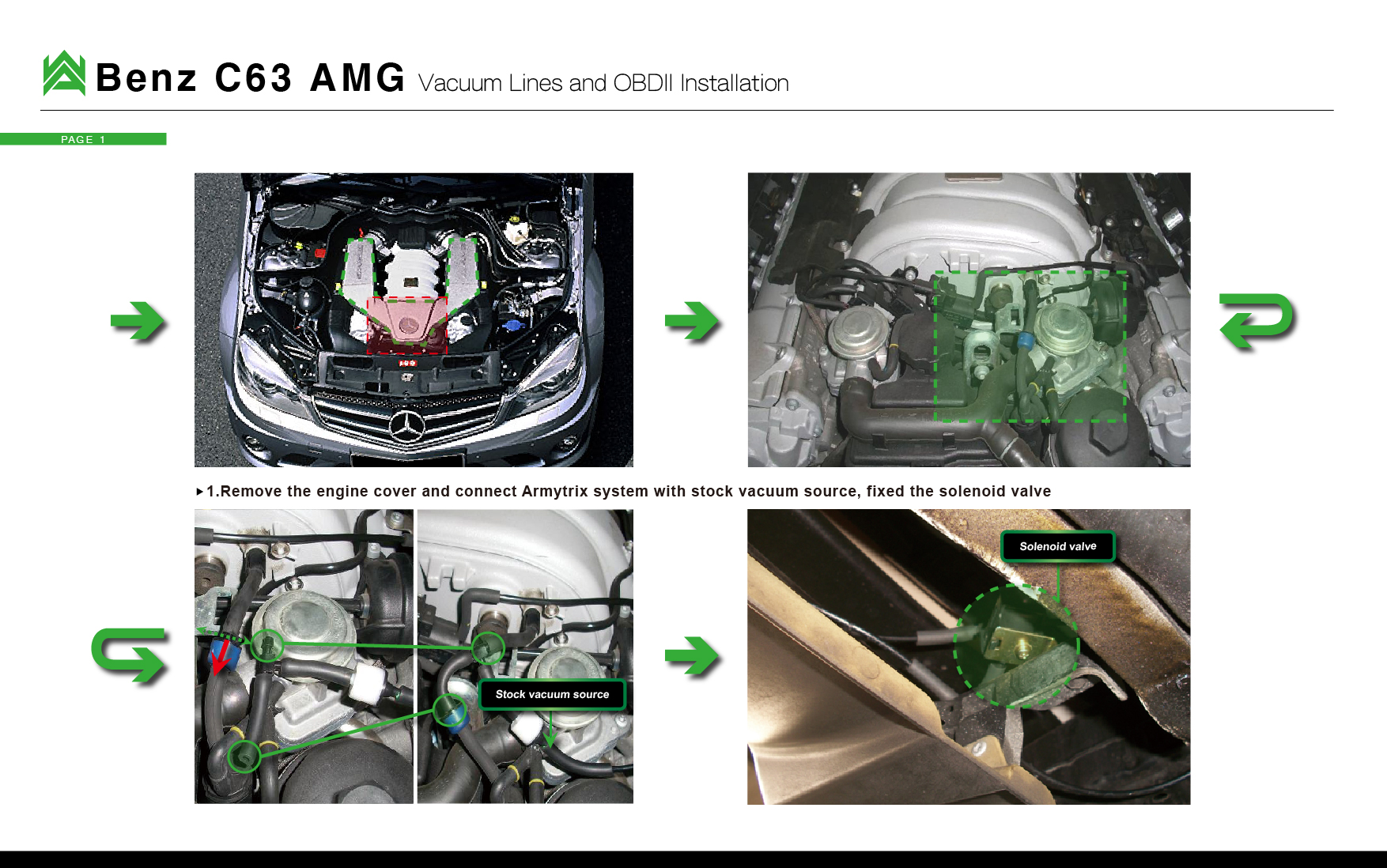 Benz C63 AMG Vacuum Lines and OBDII Installation

PAGE 1

▸1.Remove the engine cover and connect Armytrix system with stock vacuum source, fixed the solenoid valve

Stock vacuum source

Solenoid valve